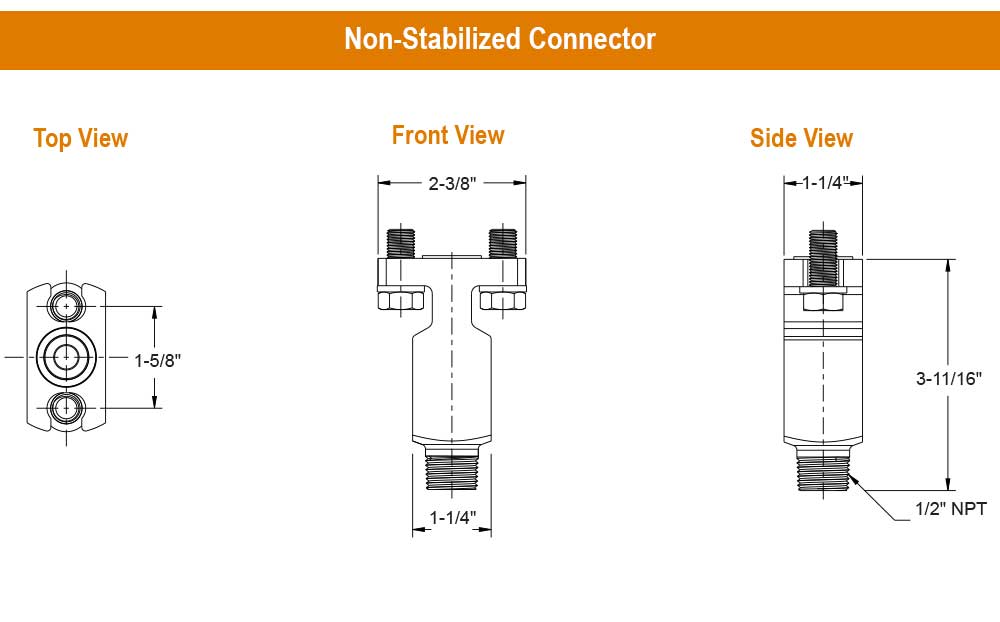 Non-Stabilized Connector

Top View

1-5/8"

Front View

2-3/8"

1-1/4"

Side View

1-1/4"

3-11/16"

1/2" NPT