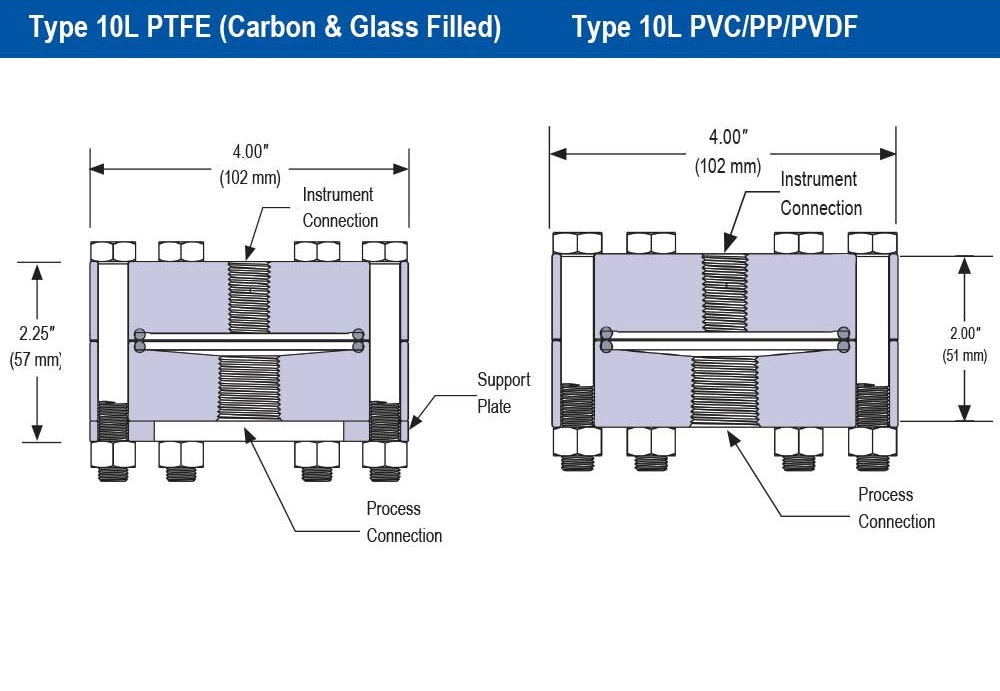 Type 10L PTFE (Carbon & Glass Filled)

4.00″
(102 mm)

Instrument
Connection

2.25″
(57 mm)

Support
Plate

Process
Connection

Type 10L PVC/PP/PVDF

4.00″
(102 mm)

Instrument
Connection

2.00″
(51 mm)

Process
Connection